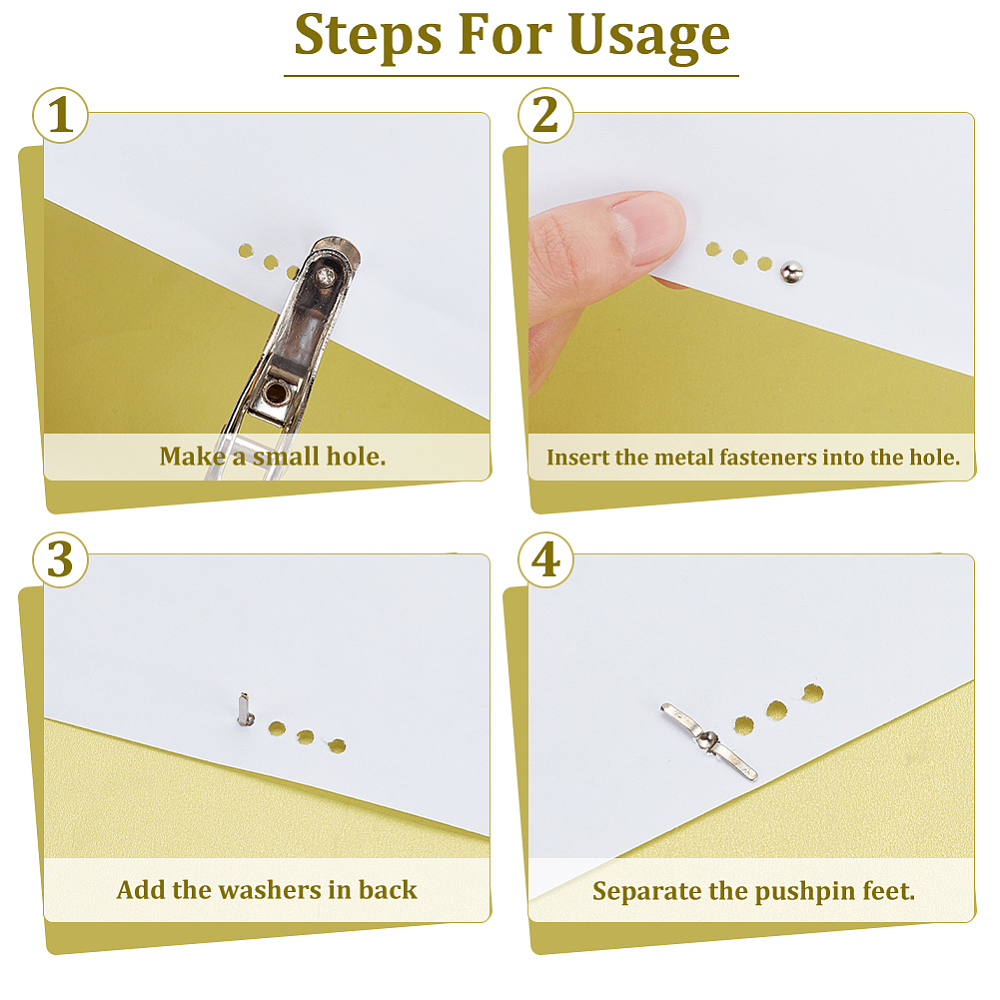 Steps For Usage

1

Make a small hole.

2

Insert the metal fasteners into the hole.

3

Add the washers in back

4

Separate the pushpin feet.