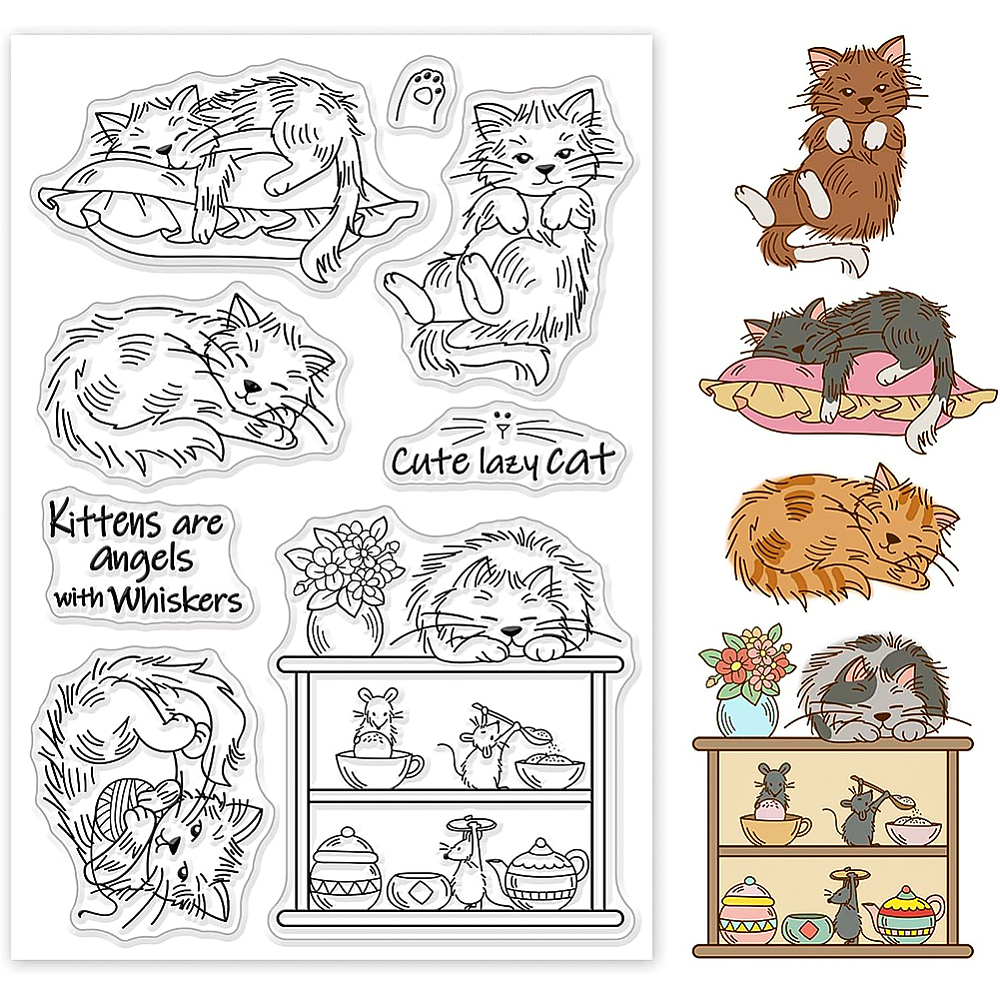 Cute lazy cat

Kittens are angels with Whiskers